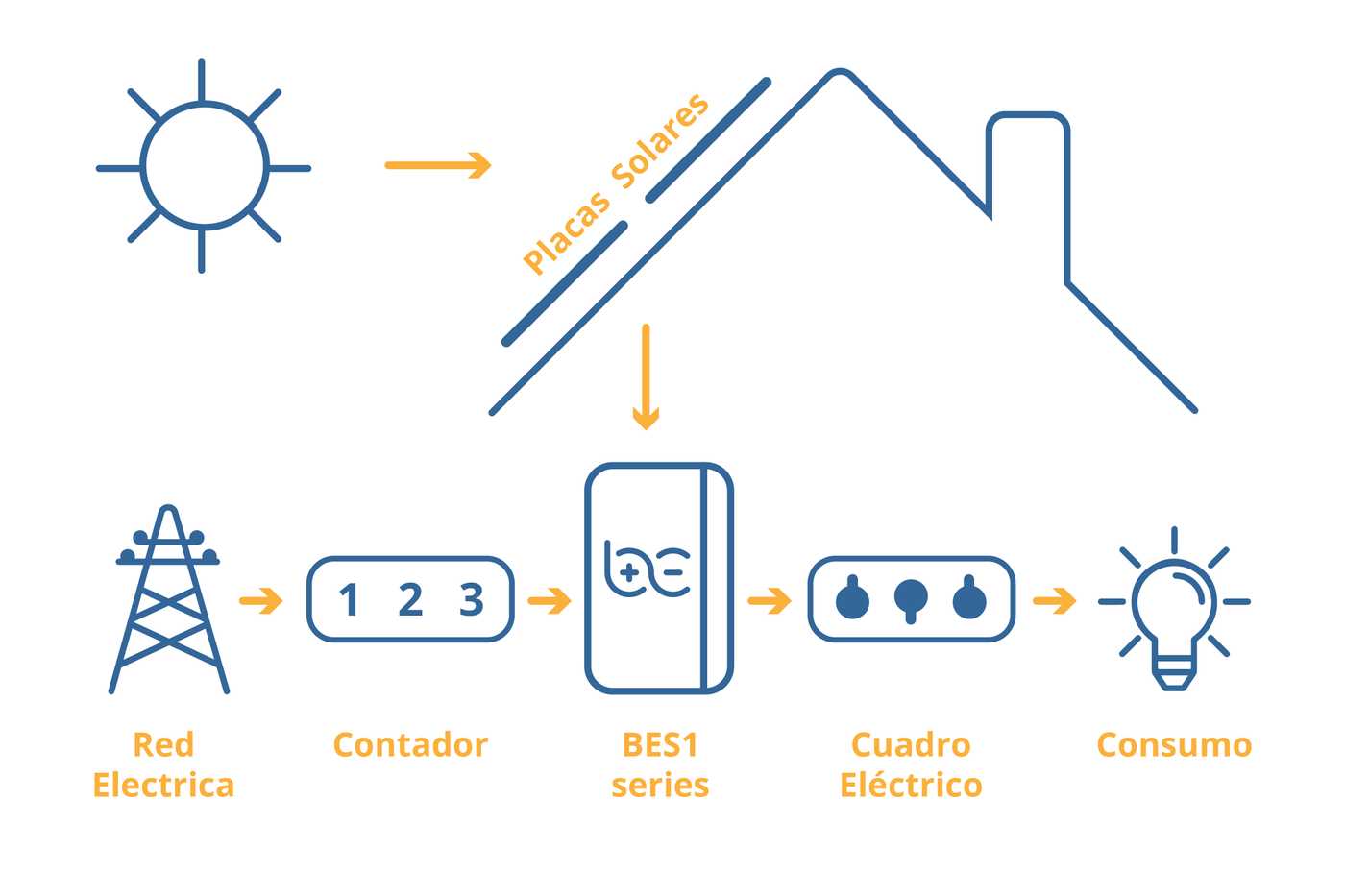 Placas Solares

1 2 3

Red Electrica

Contador

BES1 series

Cuadro Eléctrico

Consumo