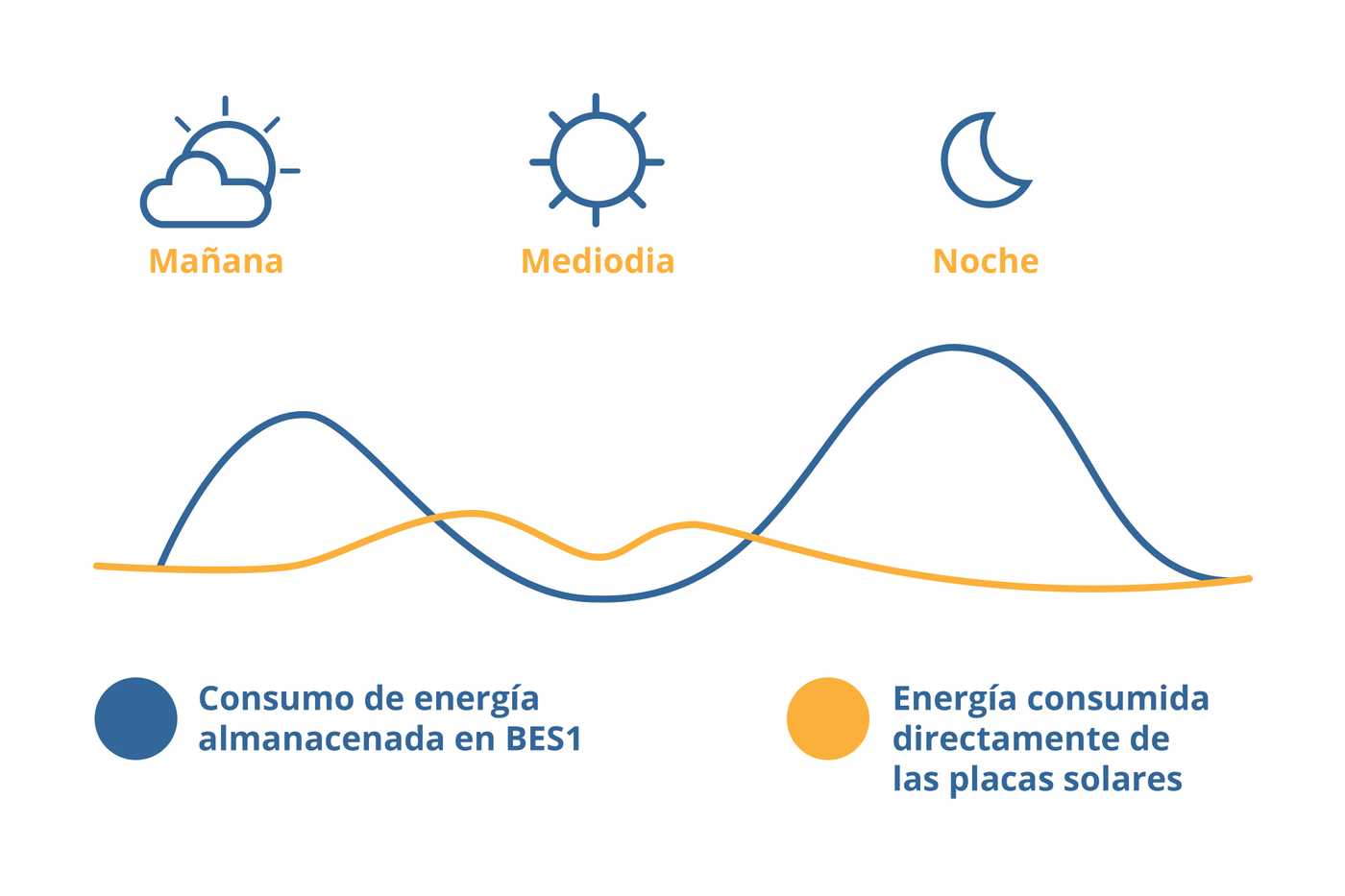 Mañana

Mediodia

Noche

Consumo de energía almanacenada en BES1

Energía consumida directamente de las placas solares